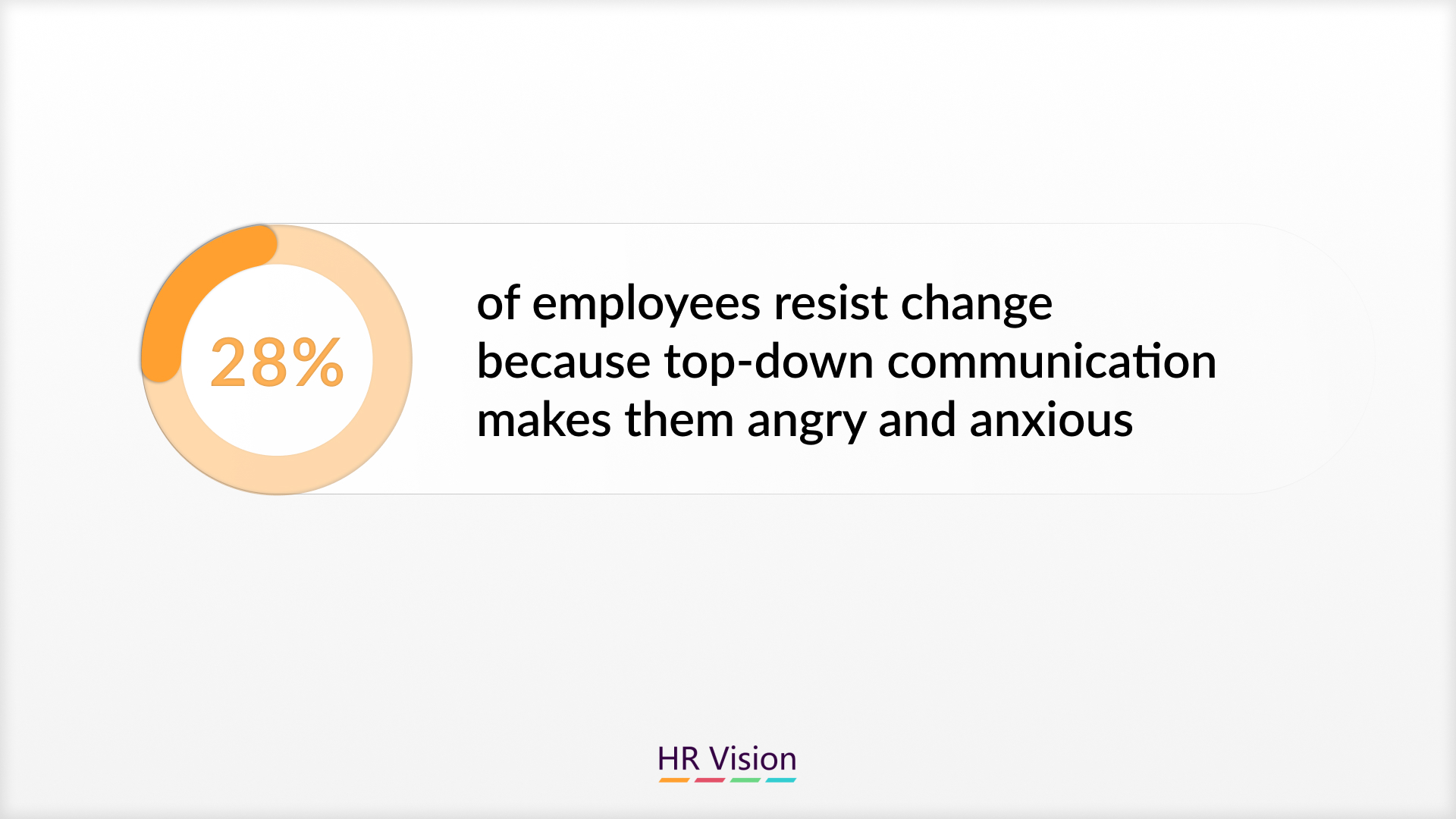 28%

of employees resist change because top-down communication makes them angry and anxious

HR Vision